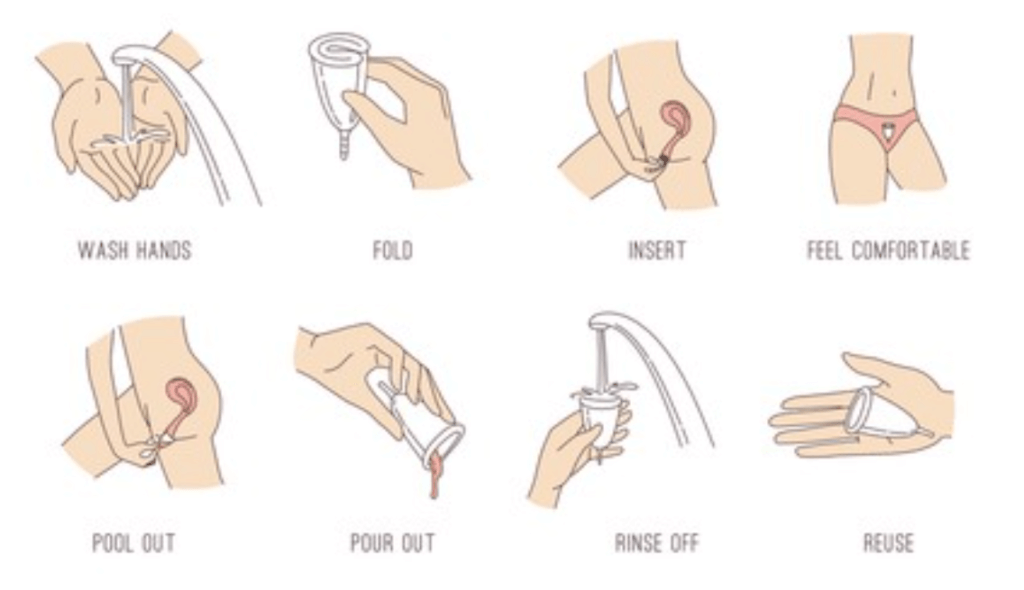 WASH HANDS

FOLD

INSERT

FEEL COMFORTABLE

POOL OUT

POUR OUT

RINSE OFF

REUSE